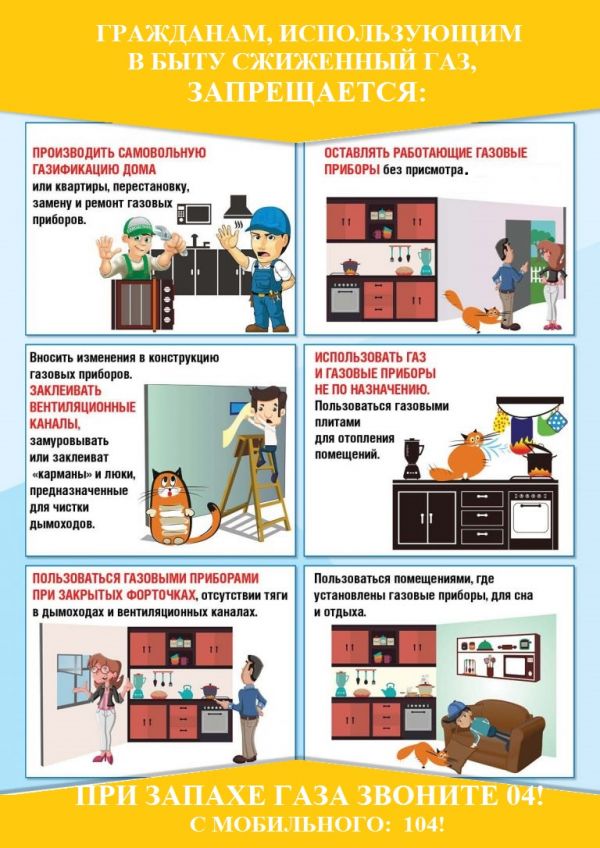 ГРАЖДАНАМ, ИСПОЛЬЗУЮЩИМ В БЫТУ СЖИЖЕННЫЙ ГАЗ, ЗАПРЕЩАЕТСЯ:

ПРОИЗВОДИТЬ САМОВОЛЬНУЮ ГАЗИФИКАЦИЮ ДОМА или квартиры, перестановку, замену и ремонт газовых приборов.

ОСТАВЛЯТЬ РАБОТАЮЩИЕ ГАЗОВЫЕ ПРИБОРЫ без присмотра.

Вносить изменения в конструкцию газовых приборов. ЗАКЛЕИВАТЬ ВЕНТИЛЯЦИОННЫЕ КАНАЛЫ, замуровывать или заклеиват «карманы» и люки, предназначенные для чистки дымоходов.

ИСПОЛЬЗОВАТЬ ГАЗ И ГАЗОВЫЕ ПРИБОРЫ НЕ ПО НАЗНАЧЕНИЮ. Пользоваться газовыми плитами для отопления помещений.

ПОЛЬЗОВАТЬСЯ ГАЗОВЫМИ ПРИБОРАМИ ПРИ ЗАКРЫТЫХ ФОРТОЧКАХ, отсутствии тяги в дымоходах и вентиляционных каналах.

Пользоваться помещениями, где установлены газовые приборы, для сна и отдыха.

ПРИ ЗАПАХЕ ГАЗА ЗВОНИТЕ 04!
С МОБИЛЬНОГО: 104!